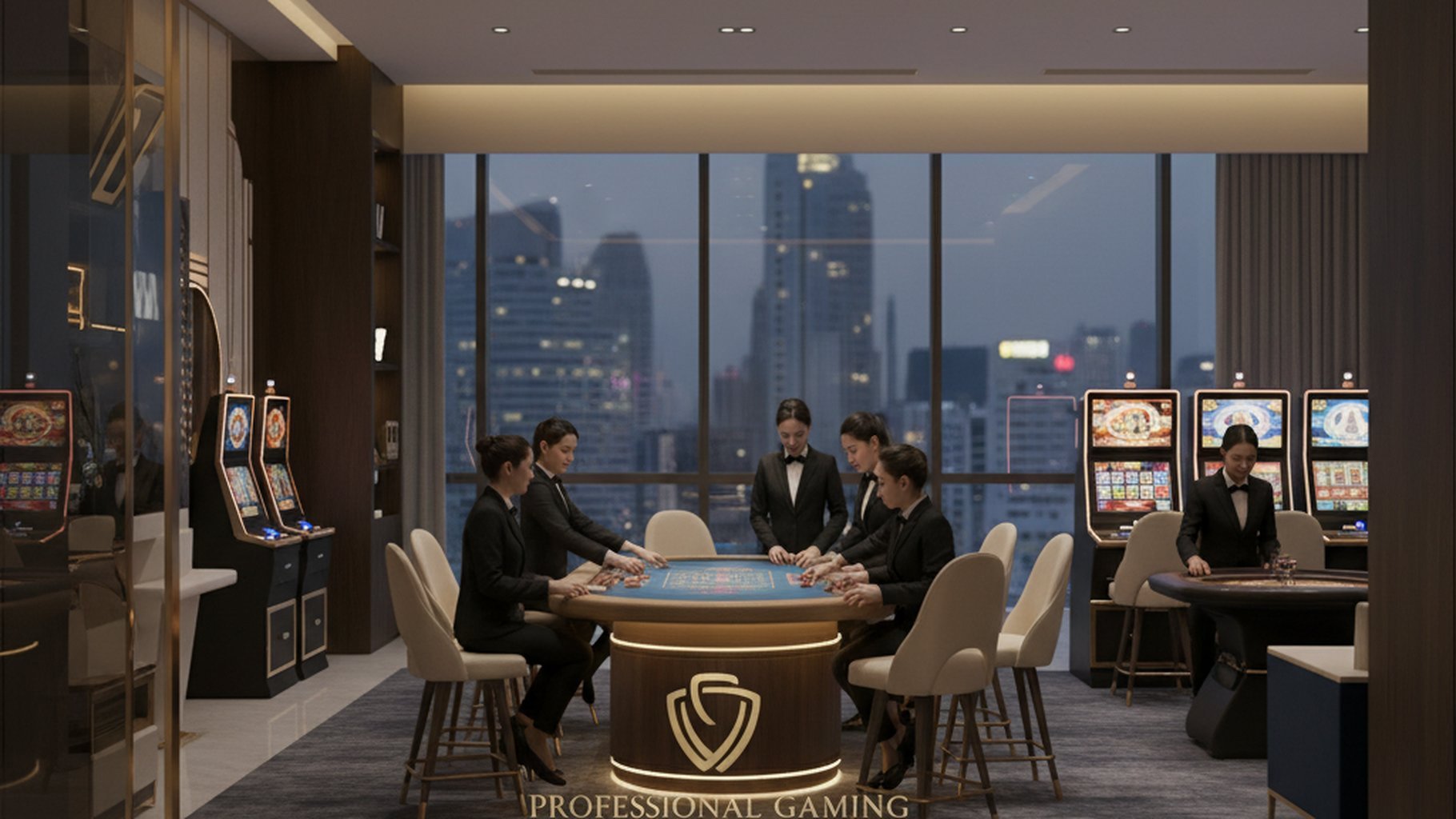 PROFESSIONAL GAMING